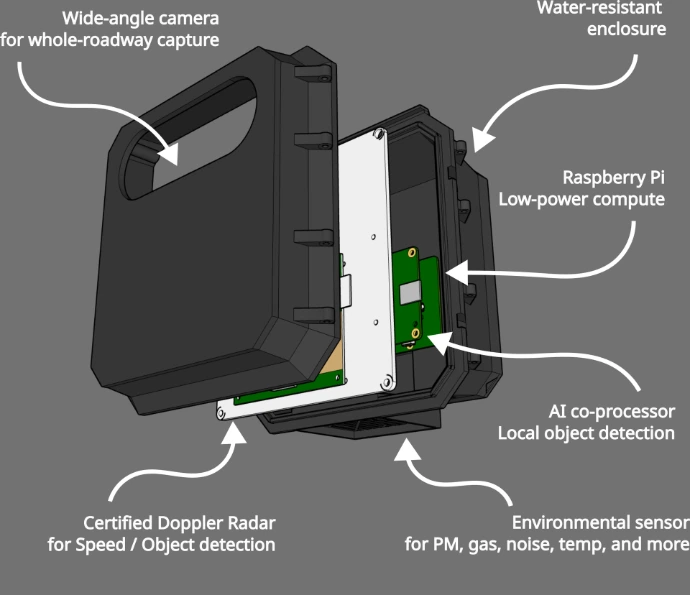 Wide-angle camera
for whole-roadway capture

Water-resistant
enclosure

Raspberry Pi
Low-power compute

AI co-processor
Local object detection

Certified Doppler Radar
for Speed / Object detection

Environmental sensor
for PM, gas, noise, temp, and more